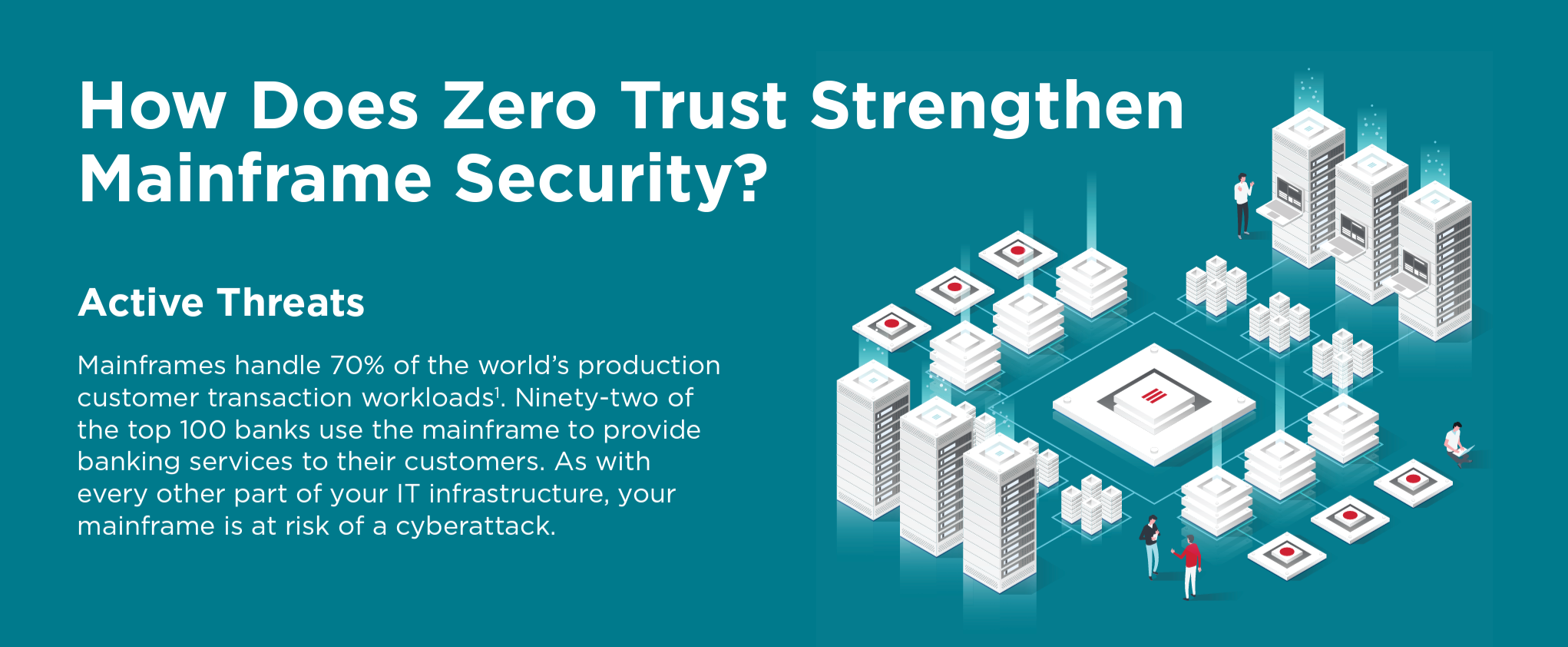 How Does Zero Trust Strengthen Mainframe Security?

Active Threats

Mainframes handle 70% of the world's production customer transaction workloads$^1$. Ninety-two of the top 100 banks use the mainframe to provide banking services to their customers. As with every other part of your IT infrastructure, your mainframe is at risk of a cyberattack.